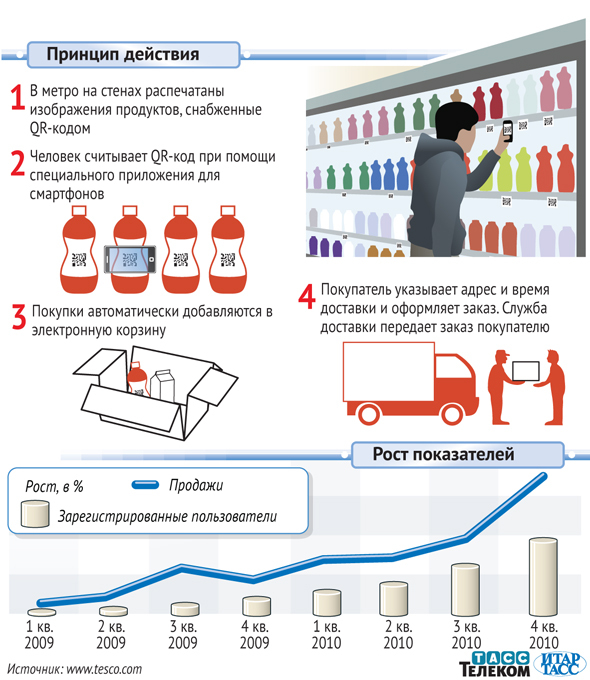 Принцип действия

1 В метро на стенах распечатаны изображения продуктов, снабженные QR-кодом

2 Человек считывает QR-код при помощи специального приложения для смартфонов

3 Покупки автоматически добавляются в электронную корзину

4 Покупатель указывает адрес и время доставки и оформляет заказ. Служба доставки передает заказ покупателю

Рост показателей

Рост, в %

Продажи

Зарегистрированные пользователи

1 кв. 2009

2 кв. 2009

3 кв. 2009

4 кв. 2009

1 кв. 2010

2 кв. 2010

3 кв. 2010

4 кв. 2010

Источник: www.tesco.com

ТАСС ТЕЛЕКОМ

ИТАР ТАСС