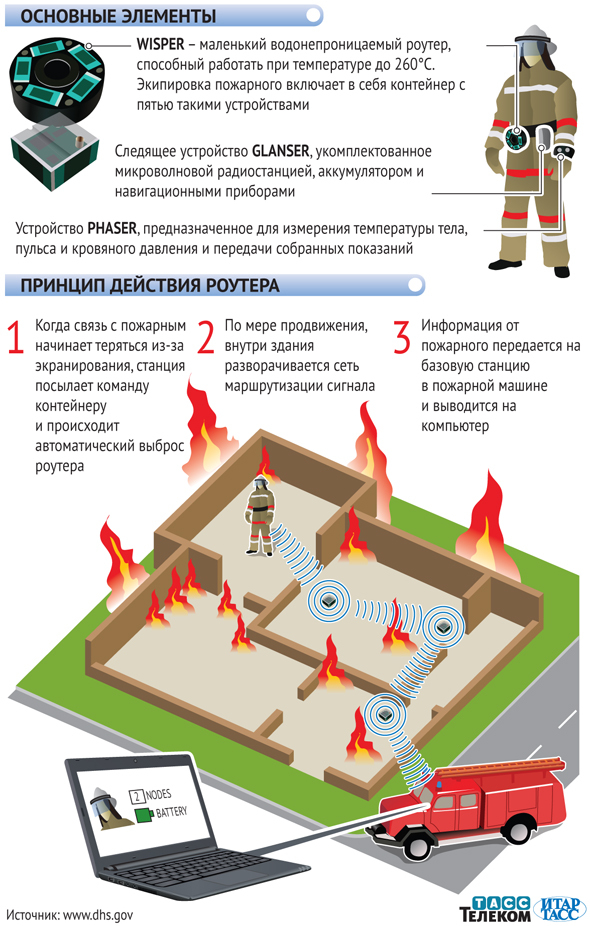 ОСНОВНЫЕ ЭЛЕМЕНТЫ

WISPER – маленький водонепроницаемый роутер, способный работать при температуре до 260°С. Экипировка пожарного включает в себя контейнер с пятью такими устройствами

Следящее устройство GLANSER, укомплектованное микроволновой радиостанцией, аккумулятором и навигационными приборами

Устройство PHASER, предназначенное для измерения температуры тела, пульса и кровяного давления и передачи собранных показаний

ПРИНЦИП ДЕЙСТВИЯ РОУТЕРА

1 Когда связь с пожарным начинает теряться из-за экранирования, станция посылает команду контейнеру и происходит автоматический выброс роутера

2 По мере продвижения, внутри здания разворачивается сеть маршрутизации сигнала

3 Информация от пожарного передается на базовую станцию в пожарной машине и выводится на компьютер

2 NODES
BATTERY

Источник: www.dhs.gov

ТАСС ТЕЛЕКОМ ИТАР ТАСС